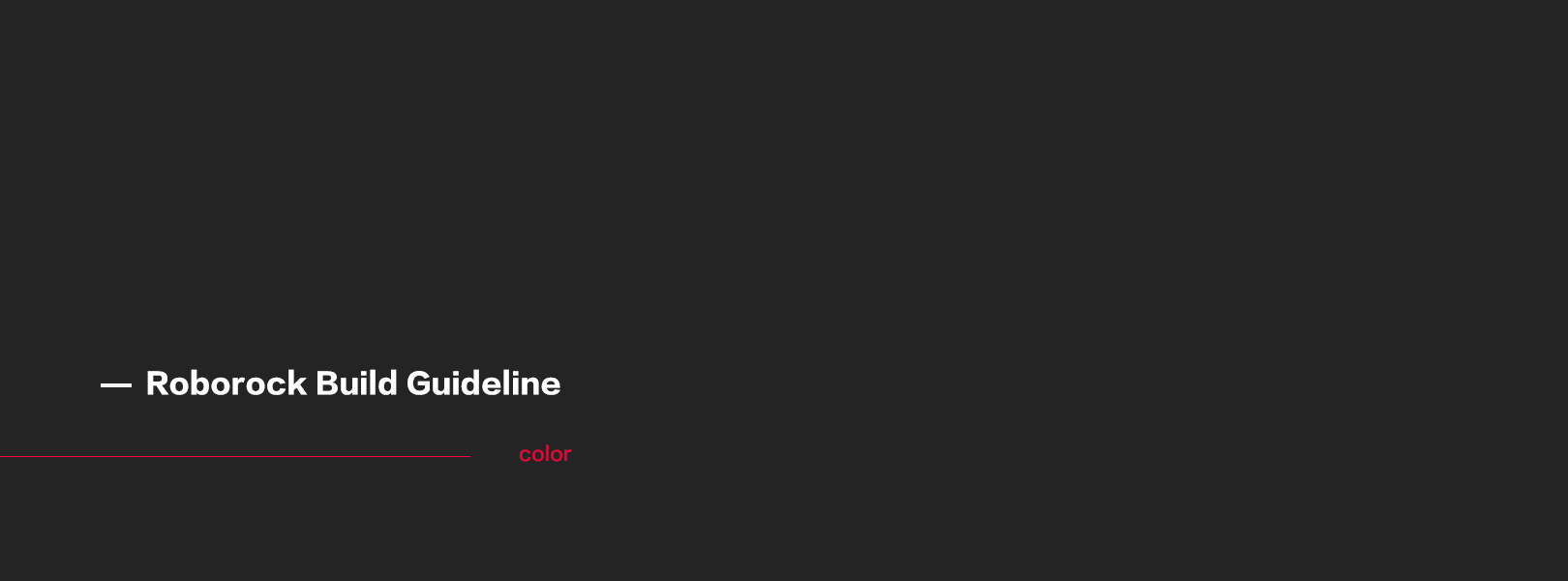 — Roborock Build Guideline

color